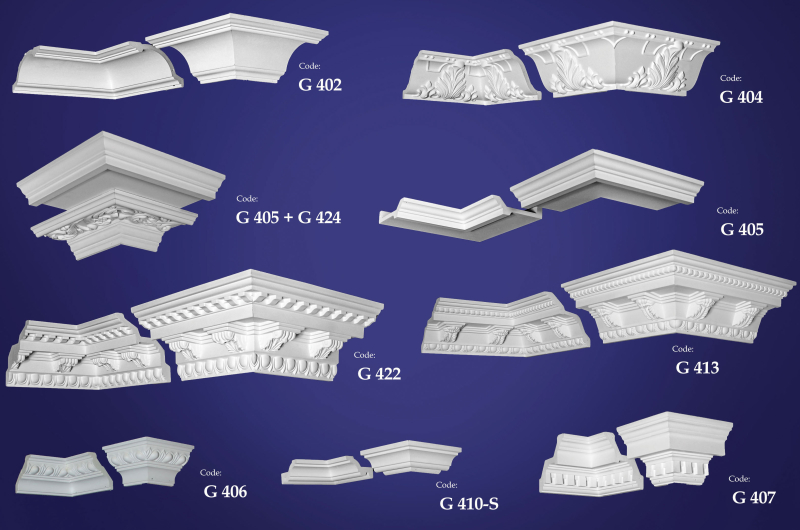 Code:
G 402

Code:
G 404

Code:
G 405 + G 424

Code:
G 405

Code:
G 422

Code:
G 413

Code:
G 406

Code:
G 410-S

Code:
G 407